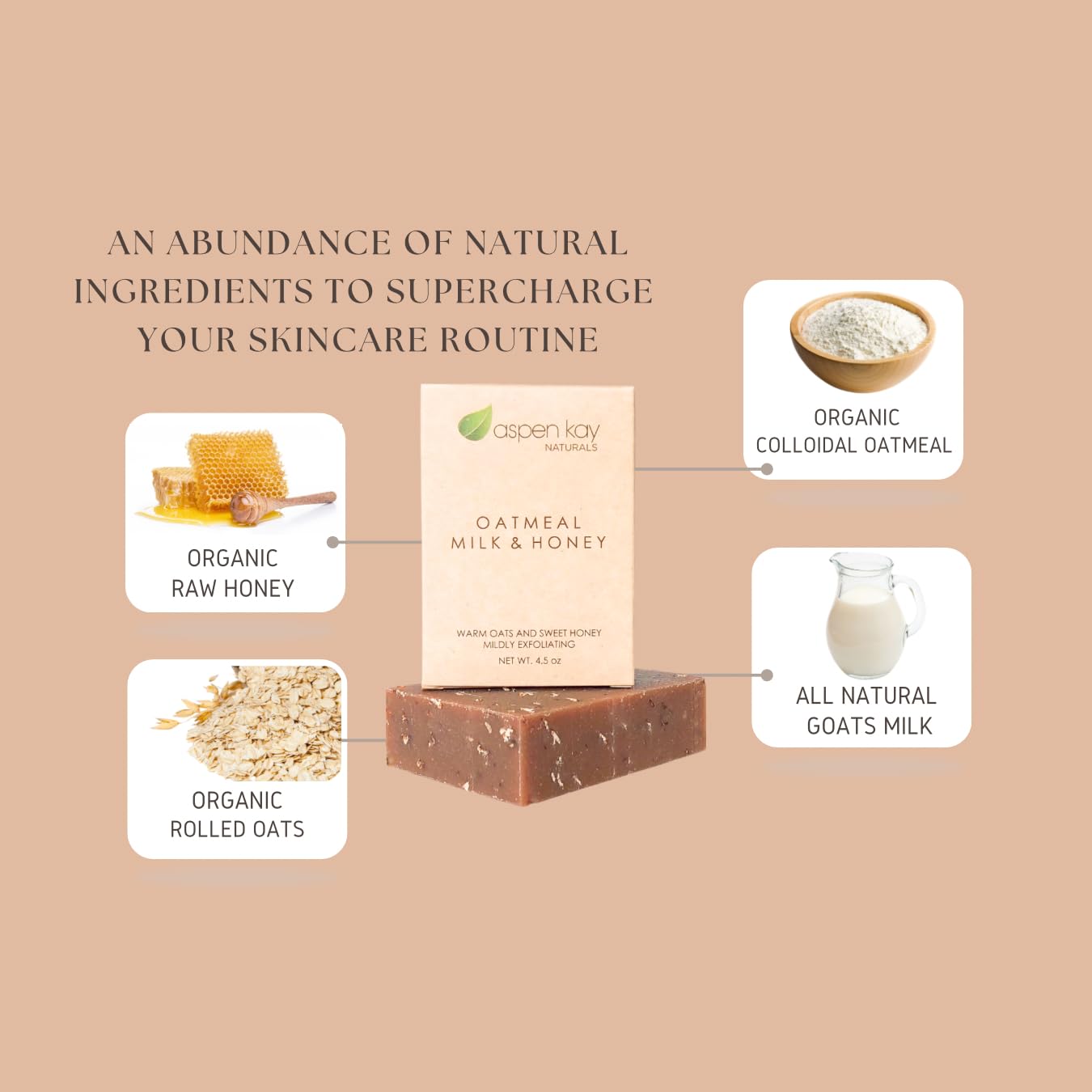 AN ABUNDANCE OF NATURAL INGREDIENTS TO SUPERCHARGE YOUR SKINCARE ROUTINE

ORGANIC RAW HONEY

ORGANIC ROLLED OATS

aspen kay NATURALS

OATMEAL MILK & HONEY

WARM OATS AND SWEET HONEY
MILDLY EXFOLIATING

NET WT. 4.5 oz

ORGANIC COLLOIDAL OATMEAL

ALL NATURAL GOATS MILK